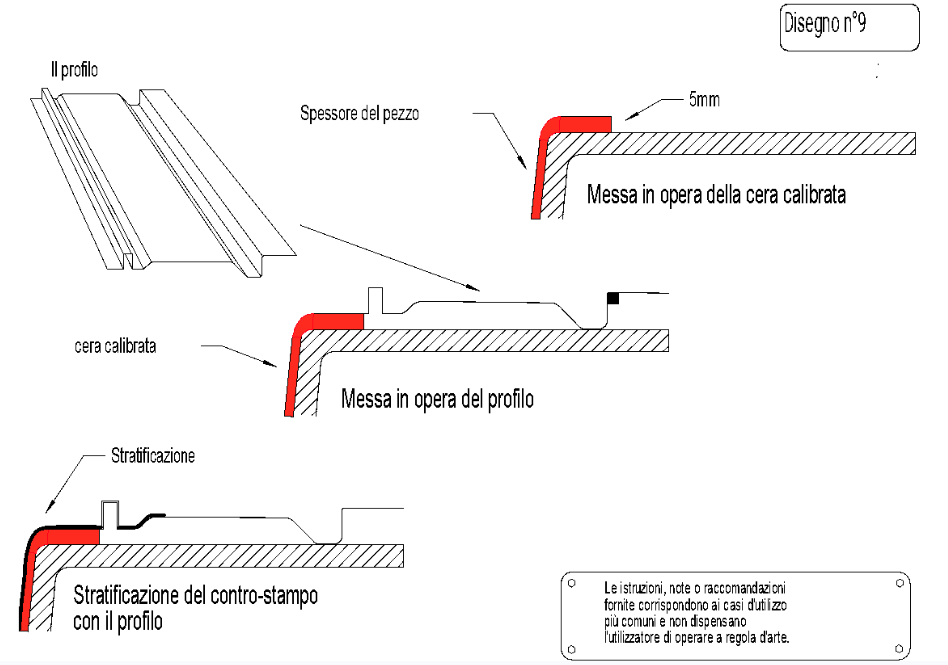 Disegno n°9

Il profilo

Spessore del pezzo

5mm

Messa in opera della cera calibrata

cera calibrata

Messa in opera del profilo

Stratificazione

Stratificazione del contro-stampo con il profilo

Le istruzioni, note o raccomandazioni fornite corrispondono ai casi d'utilizzo più comuni e non dispensano l'utilizzatore di operare a regola d'arte.