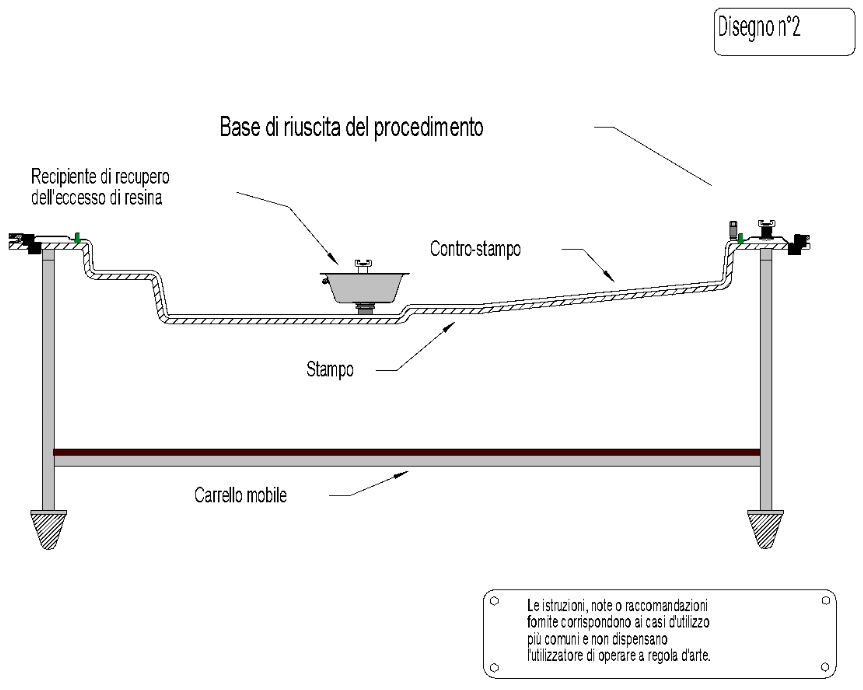 Disegno n°2

Base di riuscita del procedimento

Recipiente di recupero dell'eccesso di resina

Contro-stampo

Stampo

Carrello mobile

Le istruzioni, note o raccomandazioni fornite corrispondono ai casi d'utilizzo più comuni e non dispensano l'utilizzatore di operare a regola d'arte.